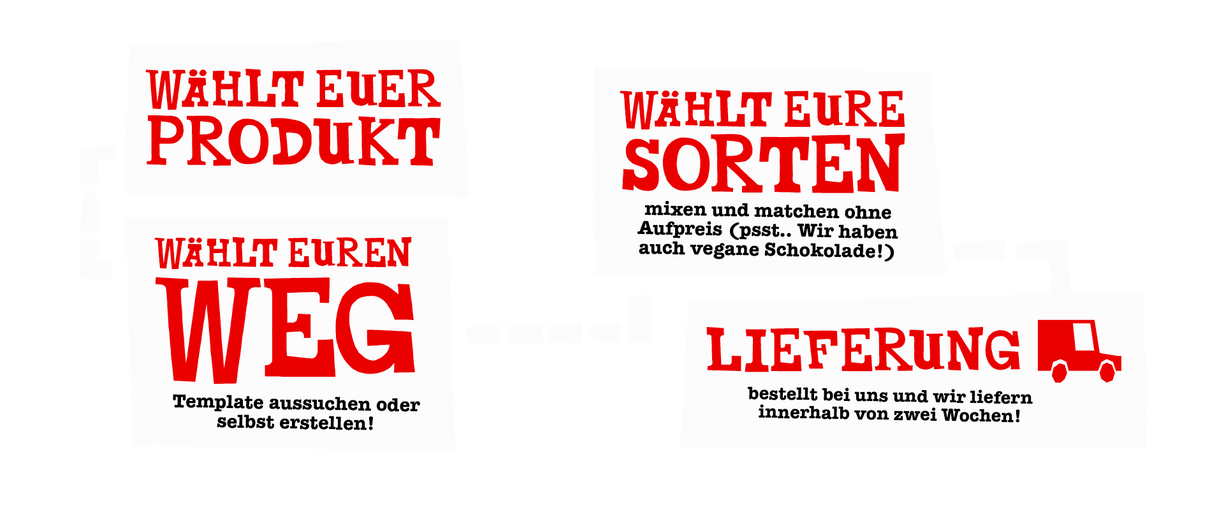 WÄHLT EUER PRODUKT

WÄHLT EUREN WEG

Template aussuchen oder selbst erstellen!

WÄHLT EURE SORTEN

mixen und matchen ohne Aufpreis (psst.. Wir haben auch vegane Schokolade!)

LIEFERUNG

bestellt bei uns und wir liefern innerhalb von zwei Wochen!